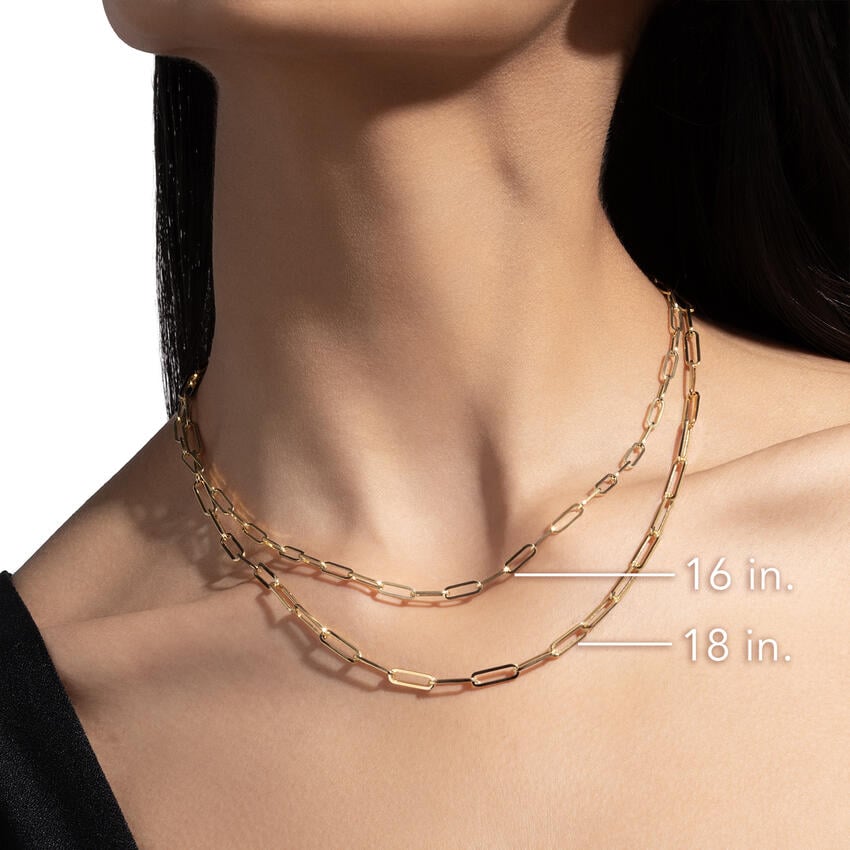 16 in.
18 in.