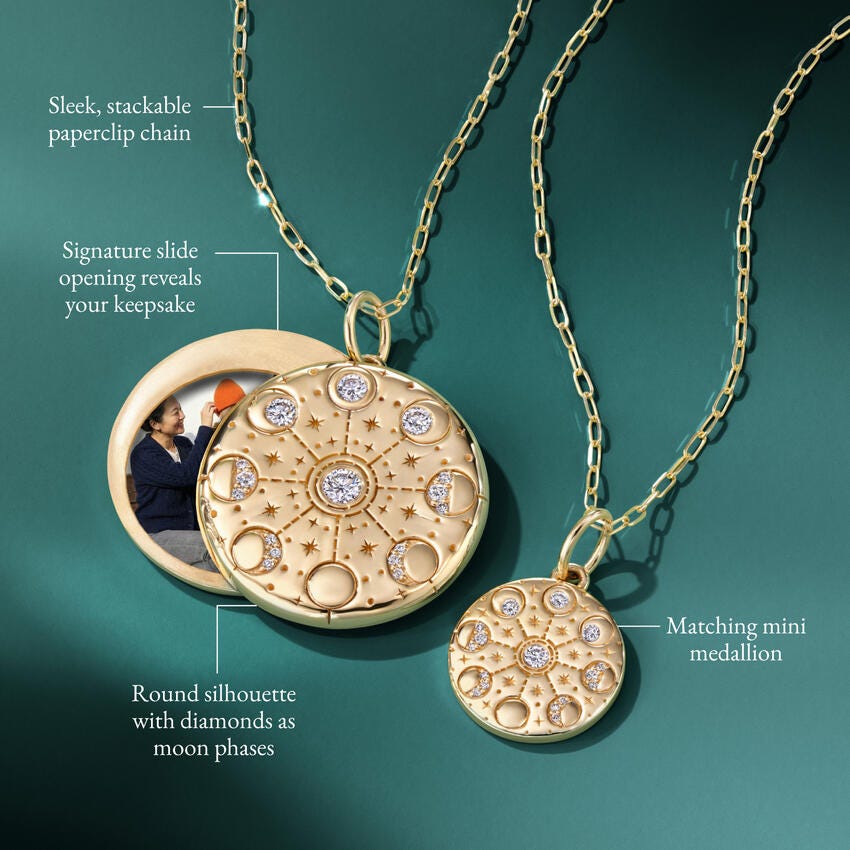 Sleek, stackable paperclip chain

Signature slide opening reveals your keepsake

Round silhouette with diamonds as moon phases

Matching mini medallion