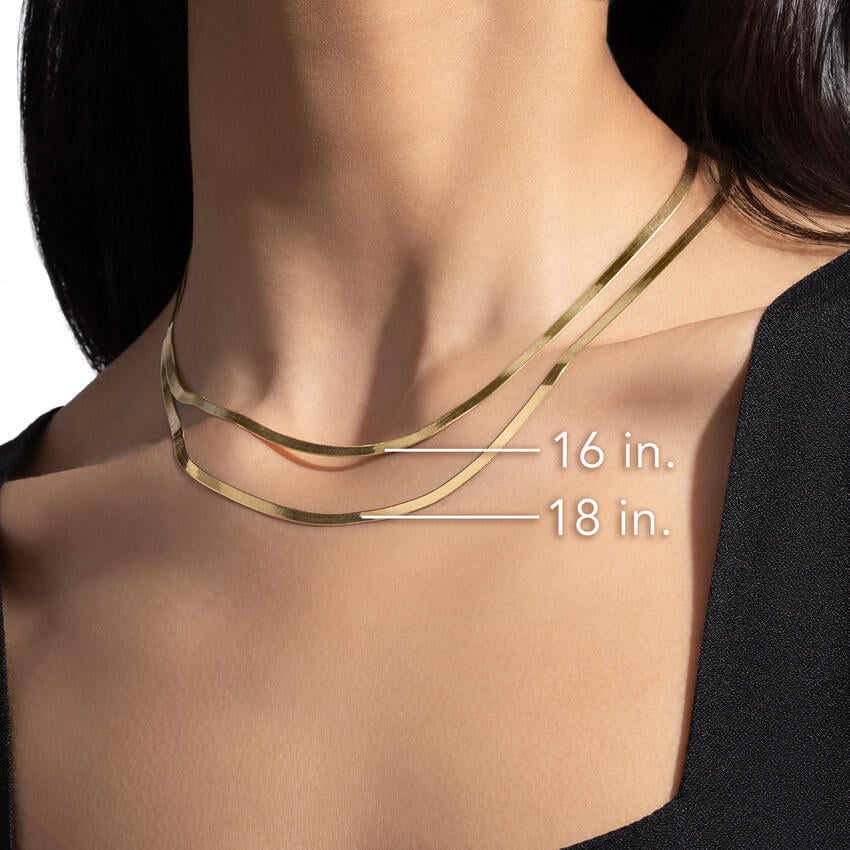 16 in.
18 in.