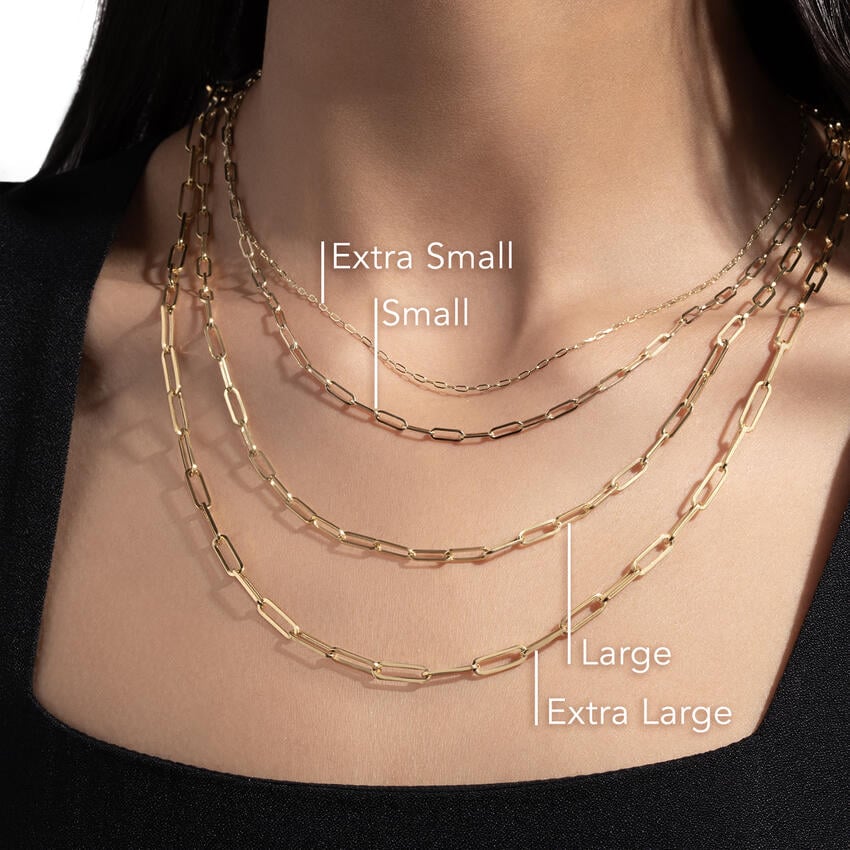 Extra Small
Small
Large
Extra Large