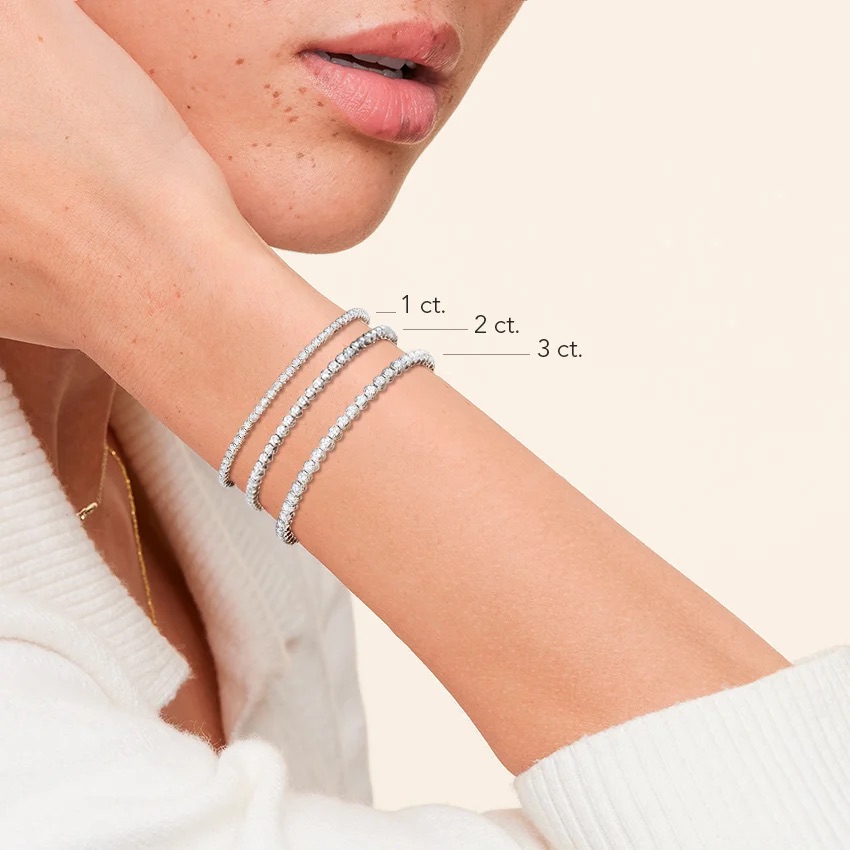 1 ct.
2 ct.
3 ct.