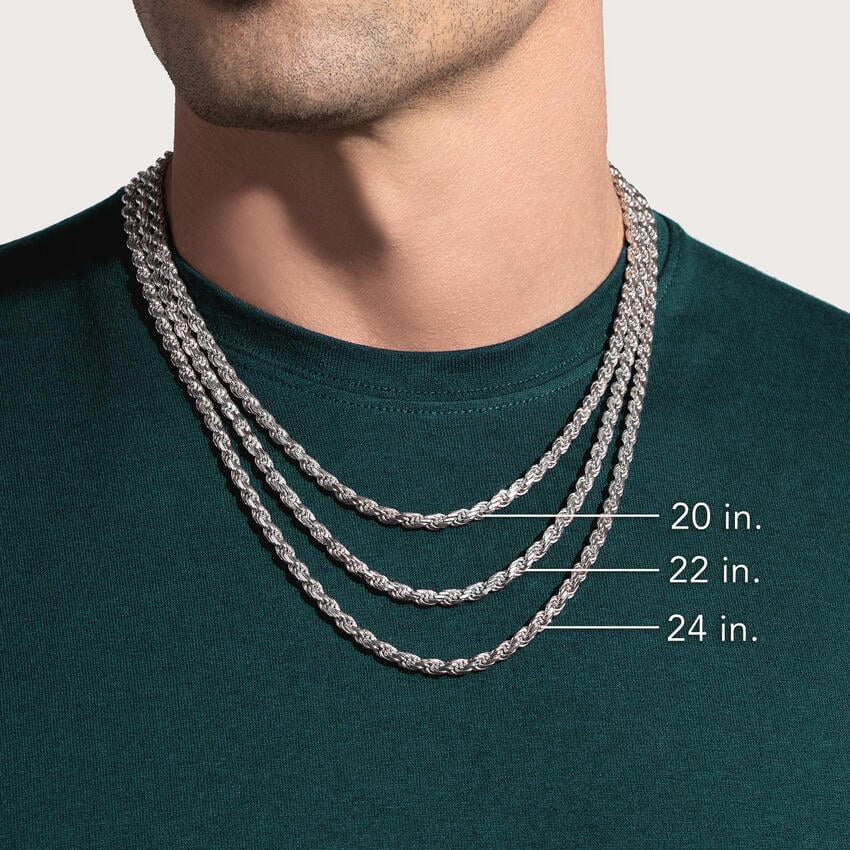 20 in.
22 in.
24 in.