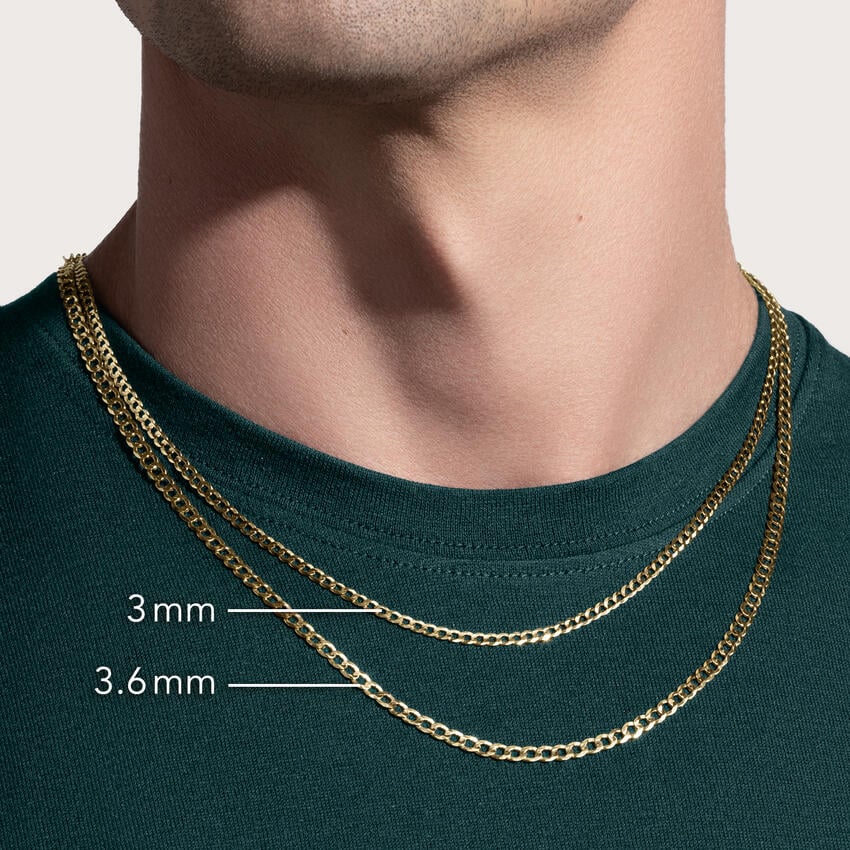 3 mm
3.6 mm