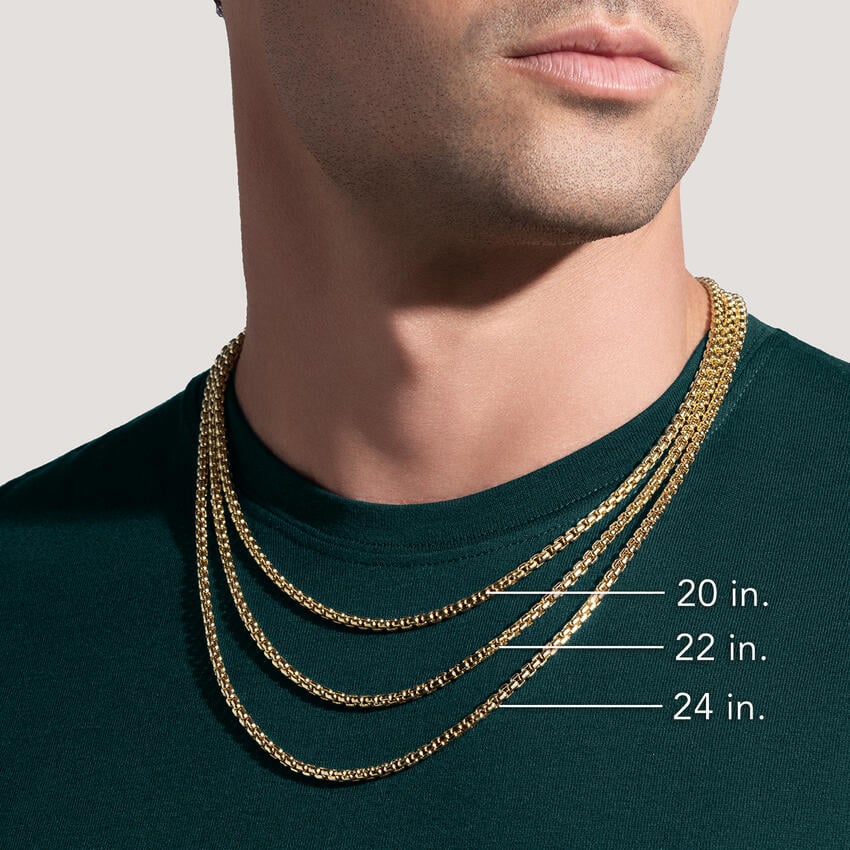 20 in.
22 in.
24 in.