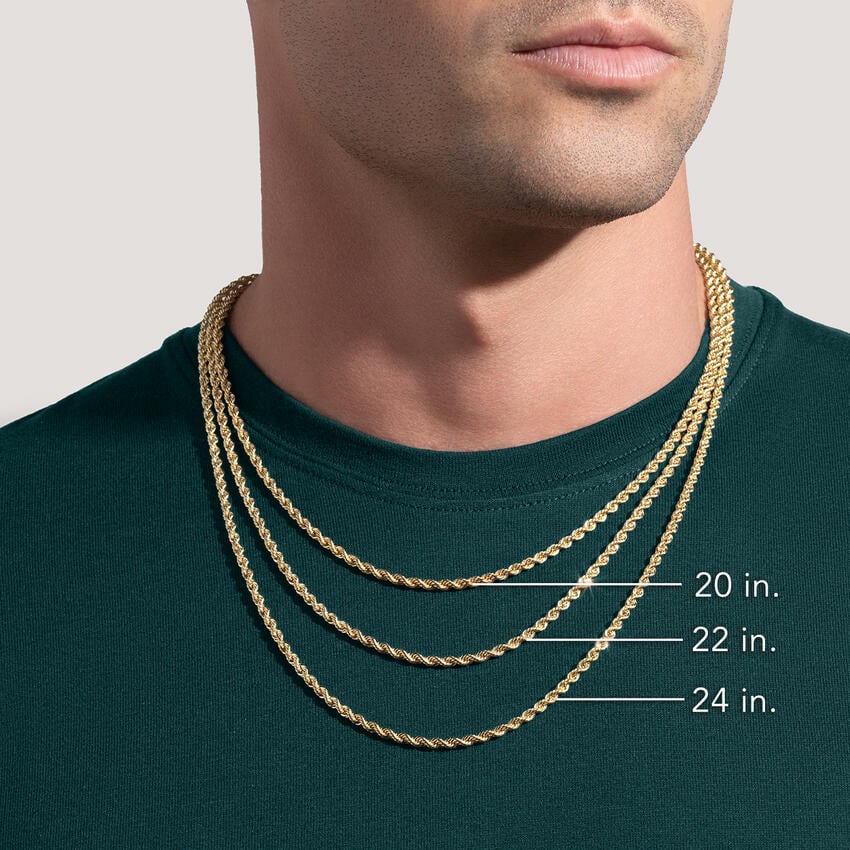 20 in.
22 in.
24 in.