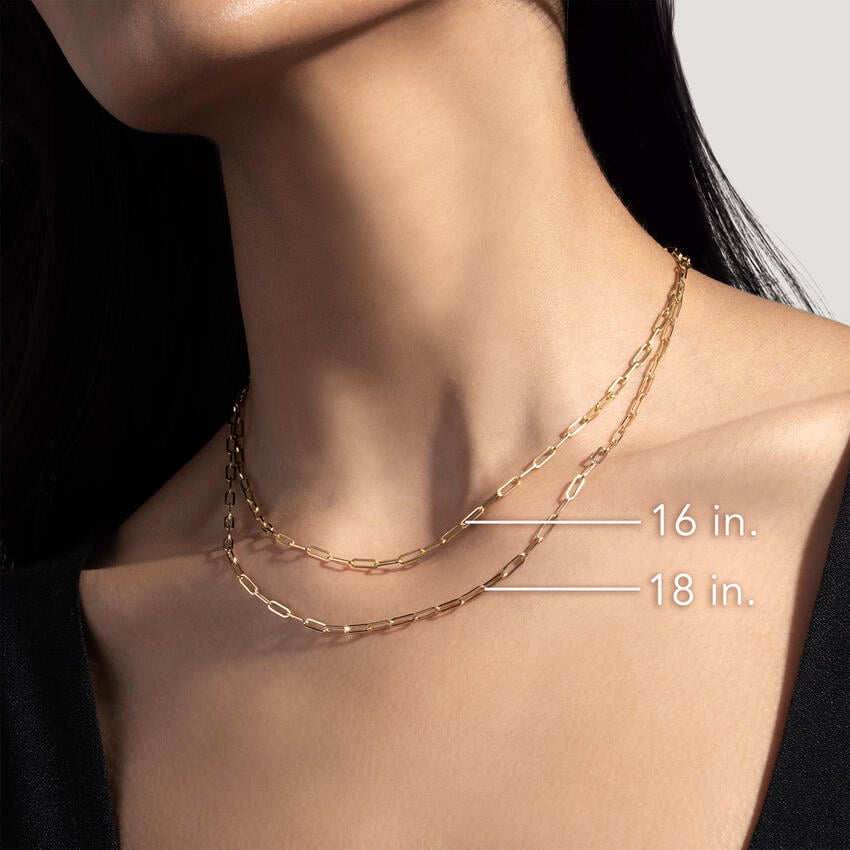 16 in.
18 in.