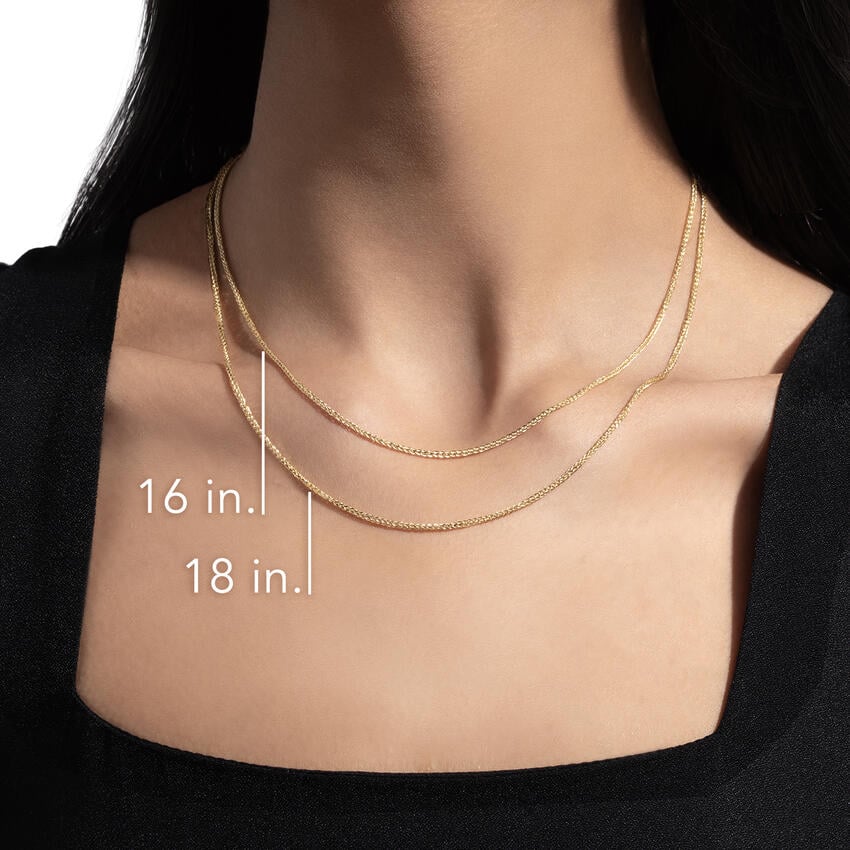 16 in.
18 in.