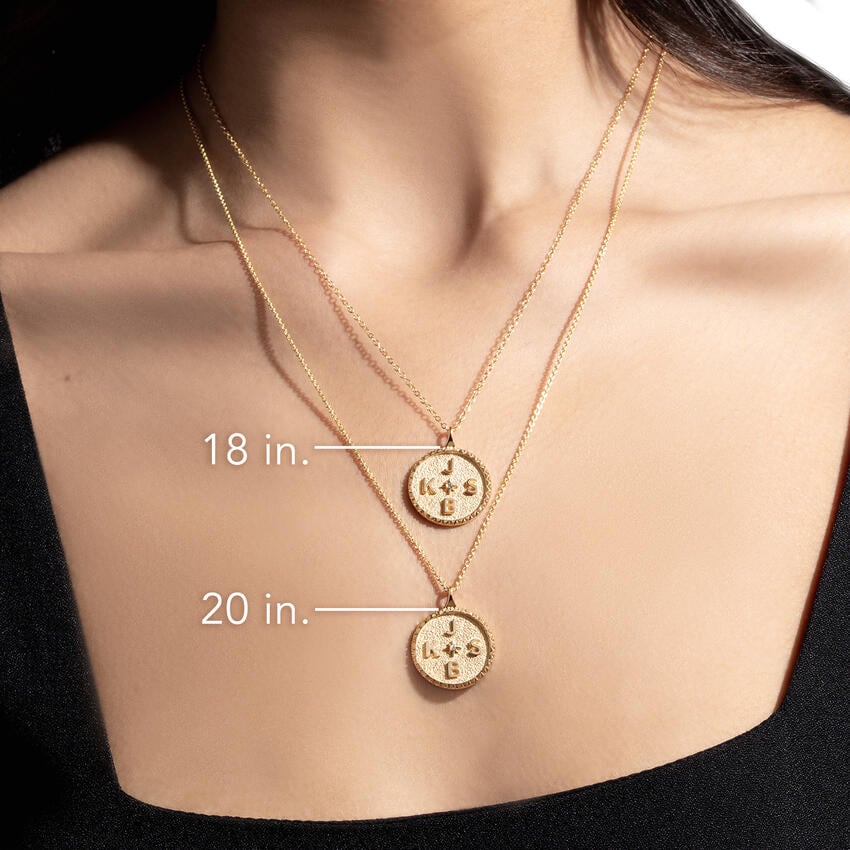 18 in.

J
K S
B

20 in.

J
K S
B