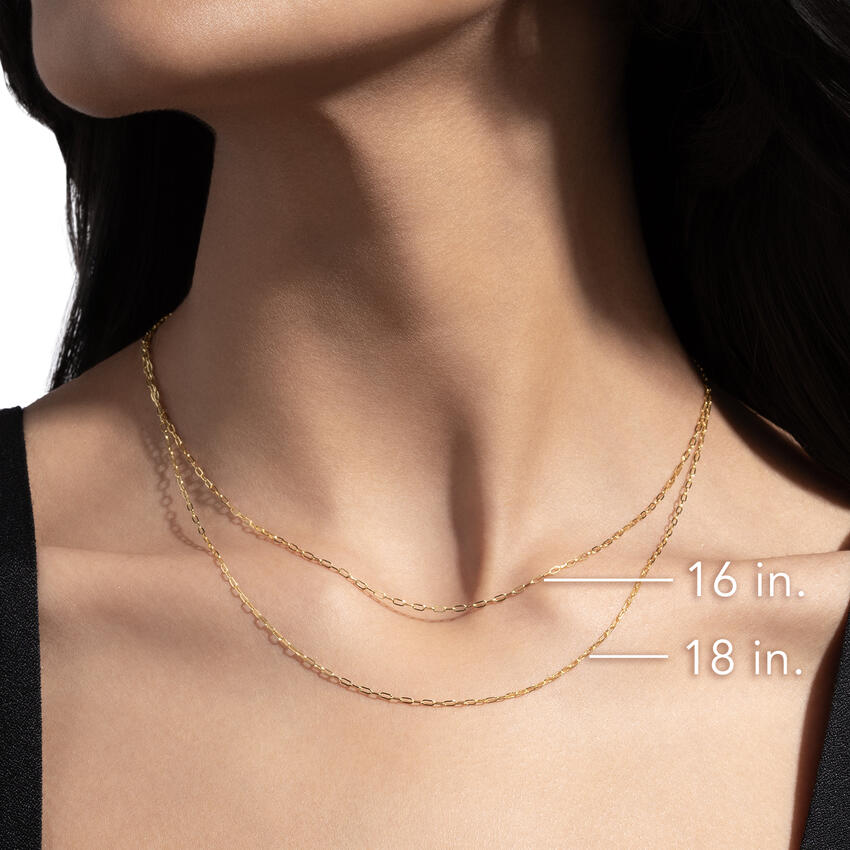 16 in.

18 in.