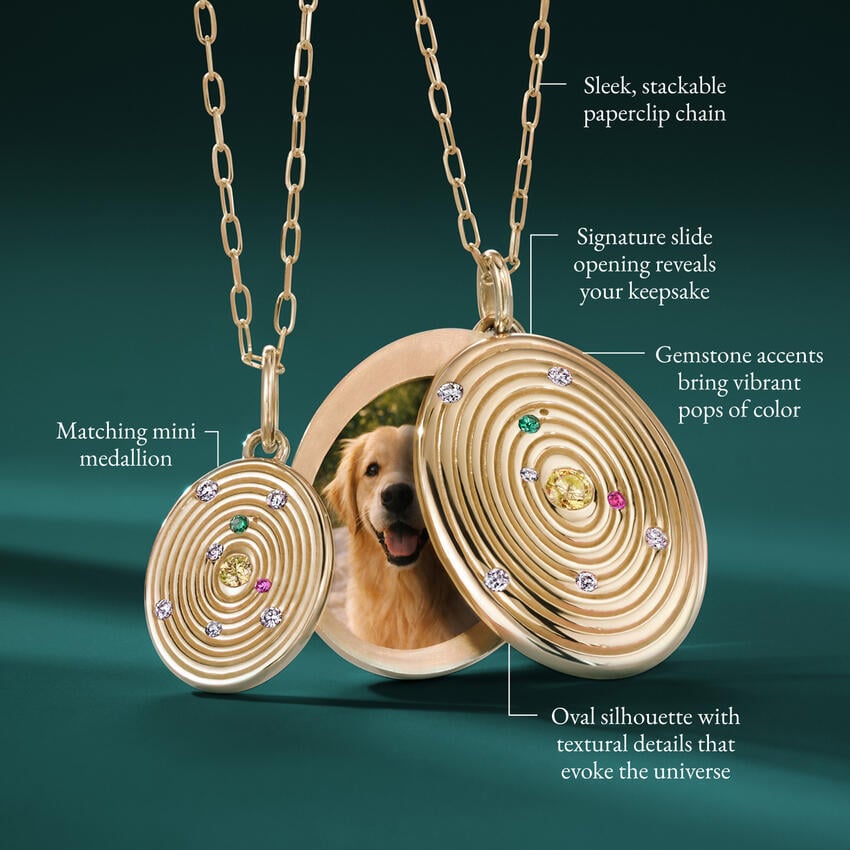 Sleek, stackable paperclip chain

Signature slide opening reveals your keepsake

Gemstone accents bring vibrant pops of color

Matching mini medallion

Oval silhouette with textural details that evoke the universe