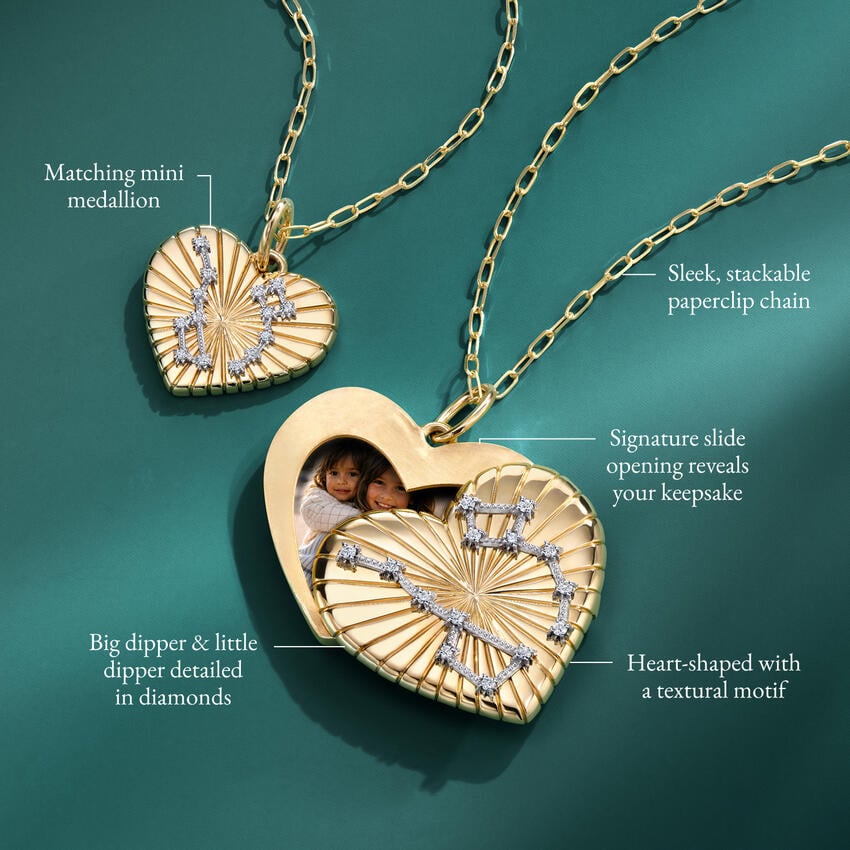 Matching mini medallion

Sleek, stackable paperclip chain

Signature slide opening reveals your keepsake

Big dipper & little dipper detailed in diamonds

Heart-shaped with a textural motif