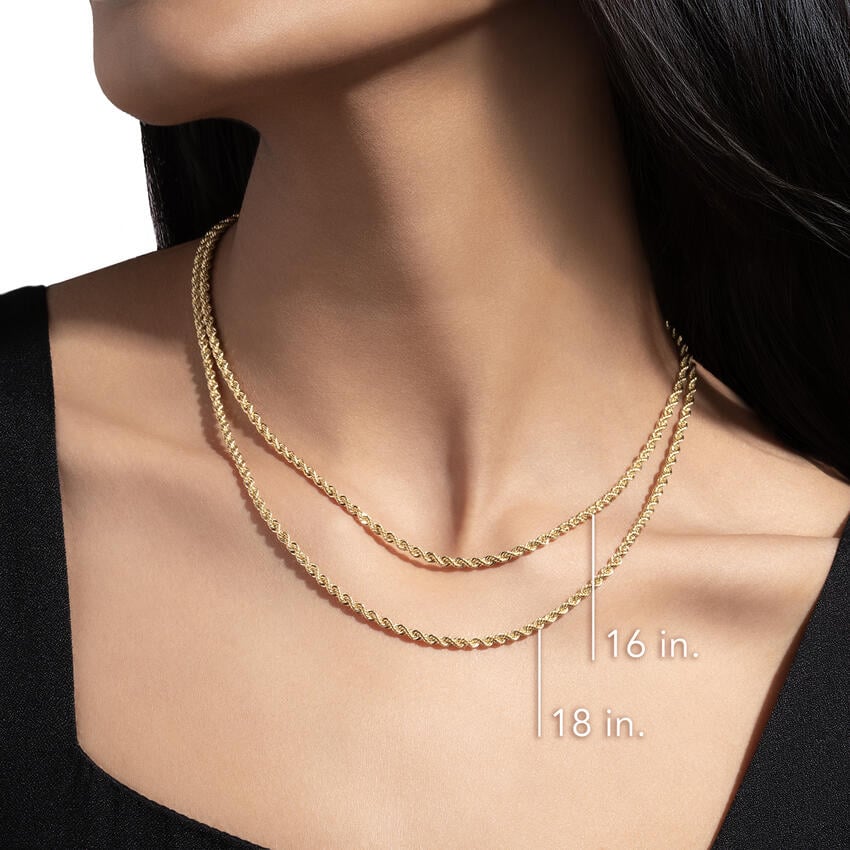 16 in.

18 in.