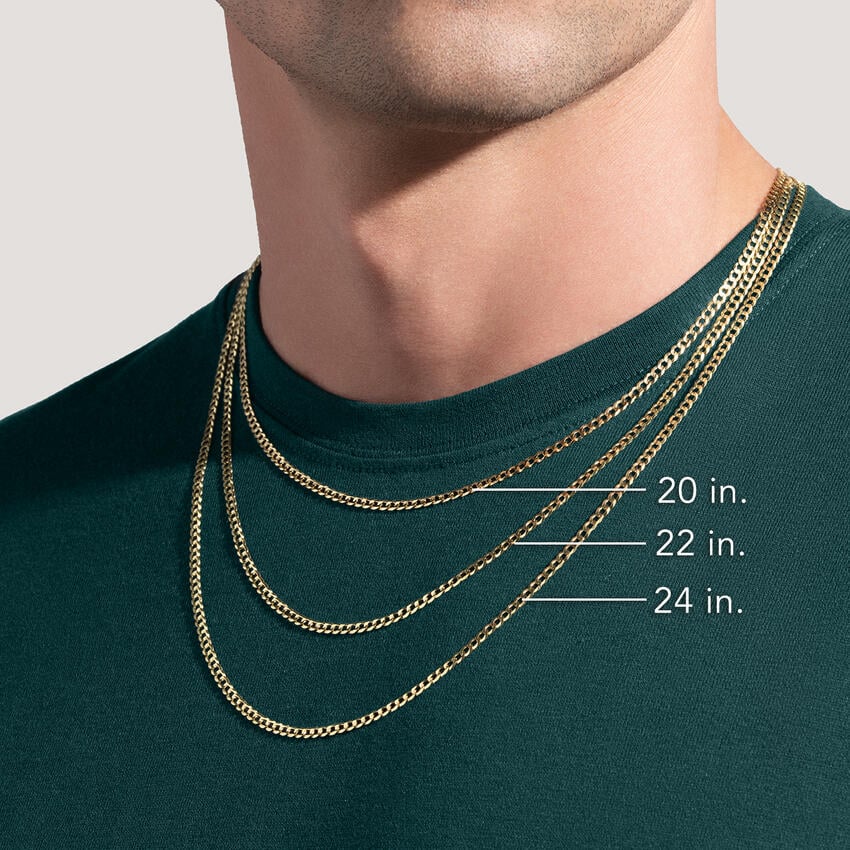 20 in.
22 in.
24 in.