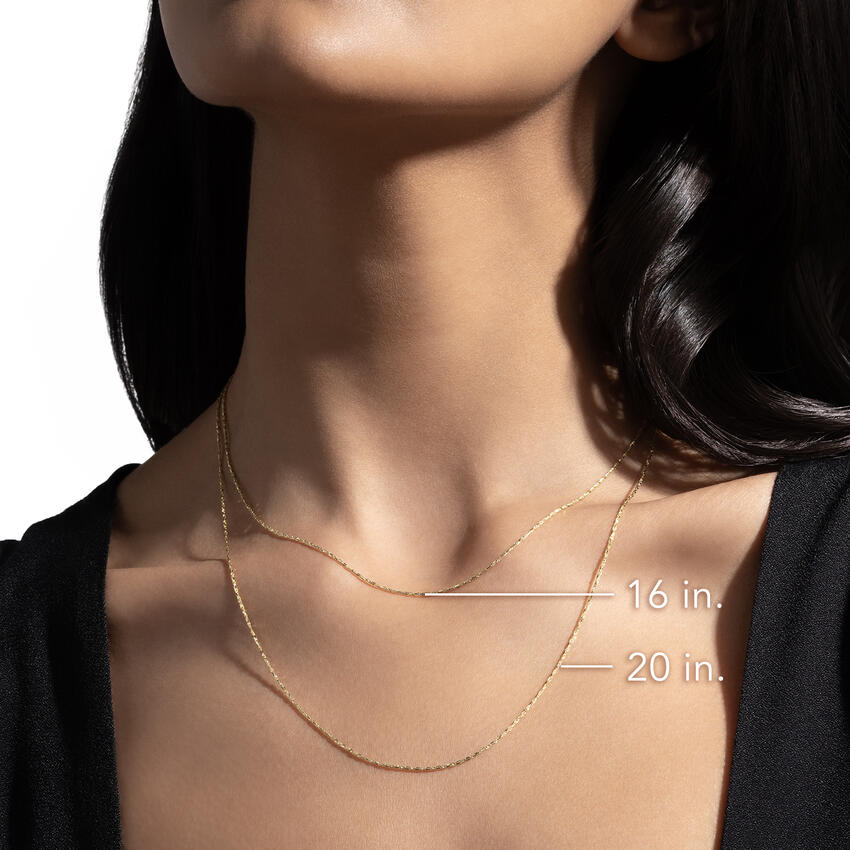 16 in.
20 in.