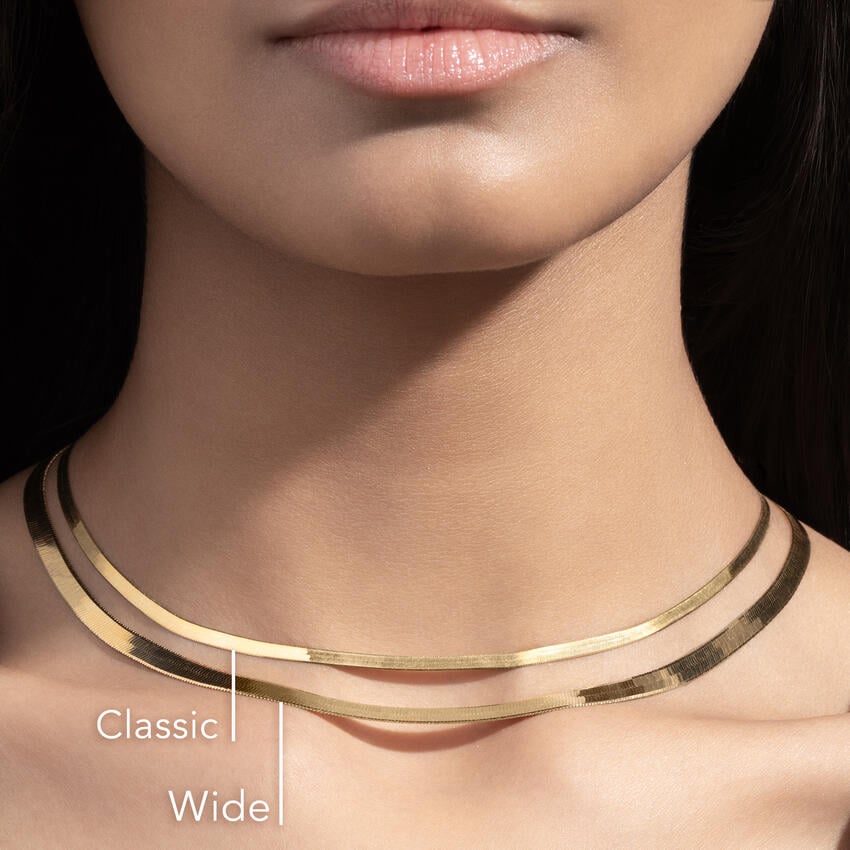 Classic

Wide